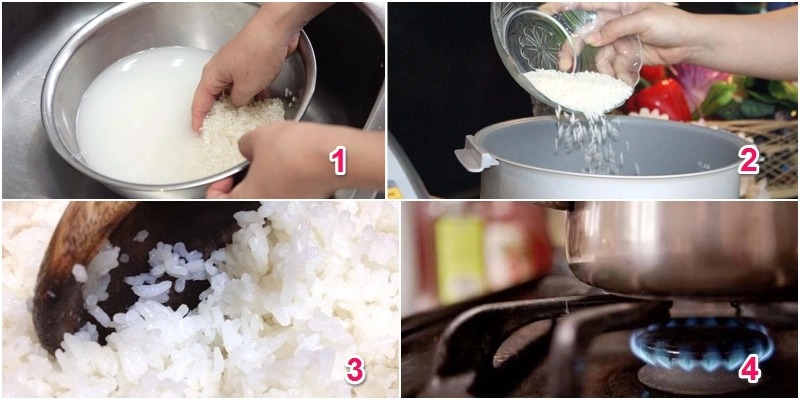 1

2

3

4